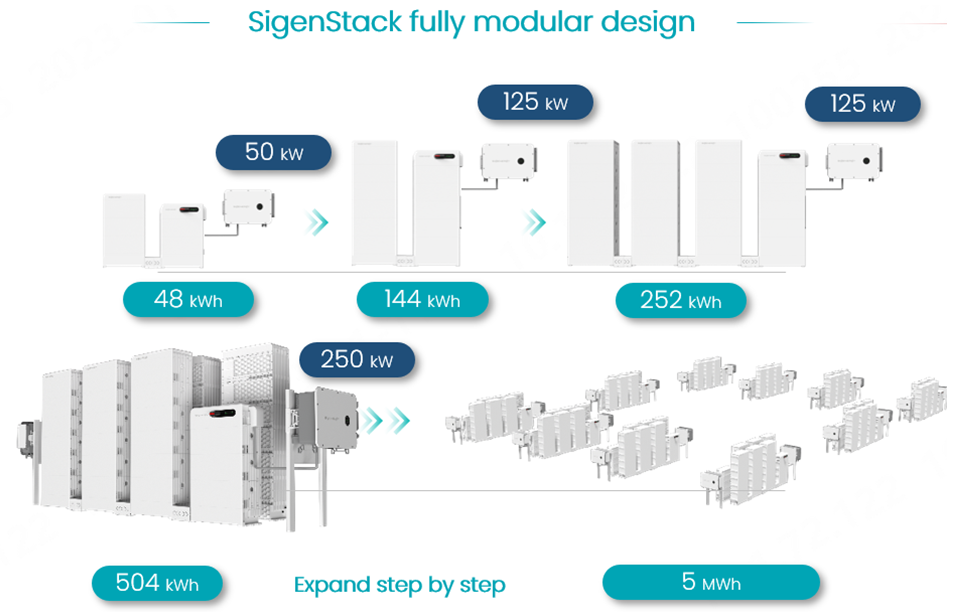 SigenStack fully modular design

50 kW

125 kW

125 kW

48 kWh

144 kWh

252 kWh

250 kW

504 kWh

Expand step by step

5 MWh